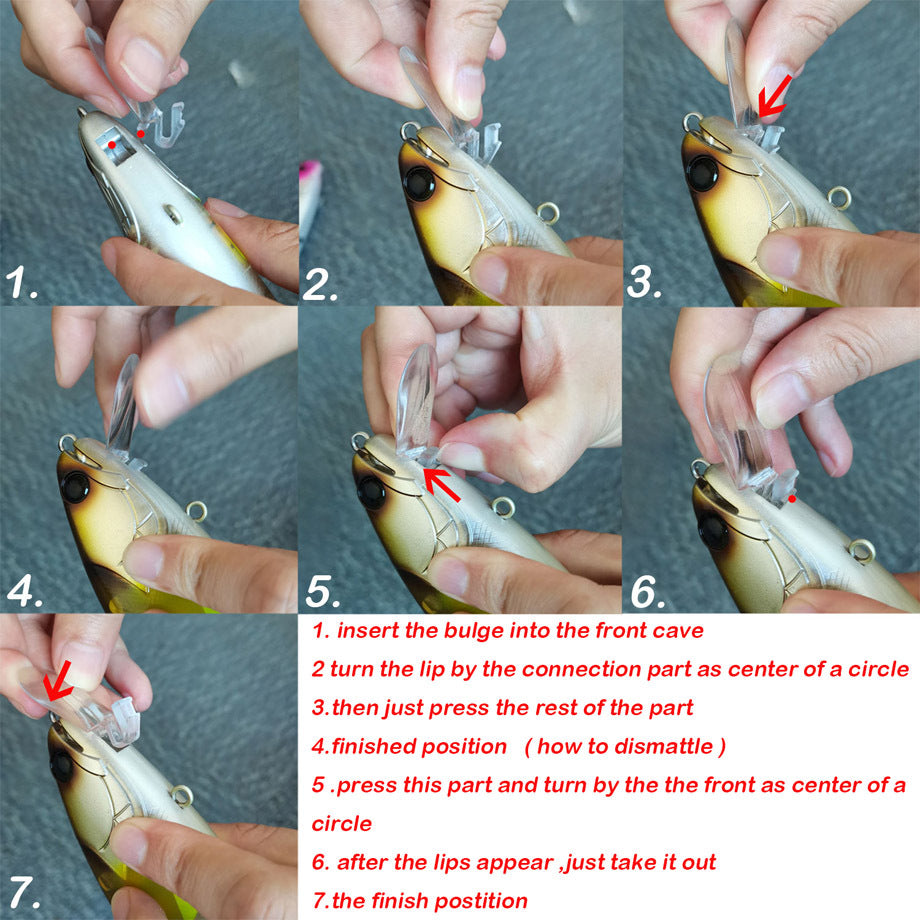 1.

2.

3.

4.

5.

6.

7.

1. insert the bulge into the front cave

2 turn the lip by the connection part as center of a circle

3.then just press the rest of the part

4.finished position ( how to dismattle )

5 .press this part and turn by the the front as center of a circle

6. after the lips appear ,just take it out

7.the finish postition